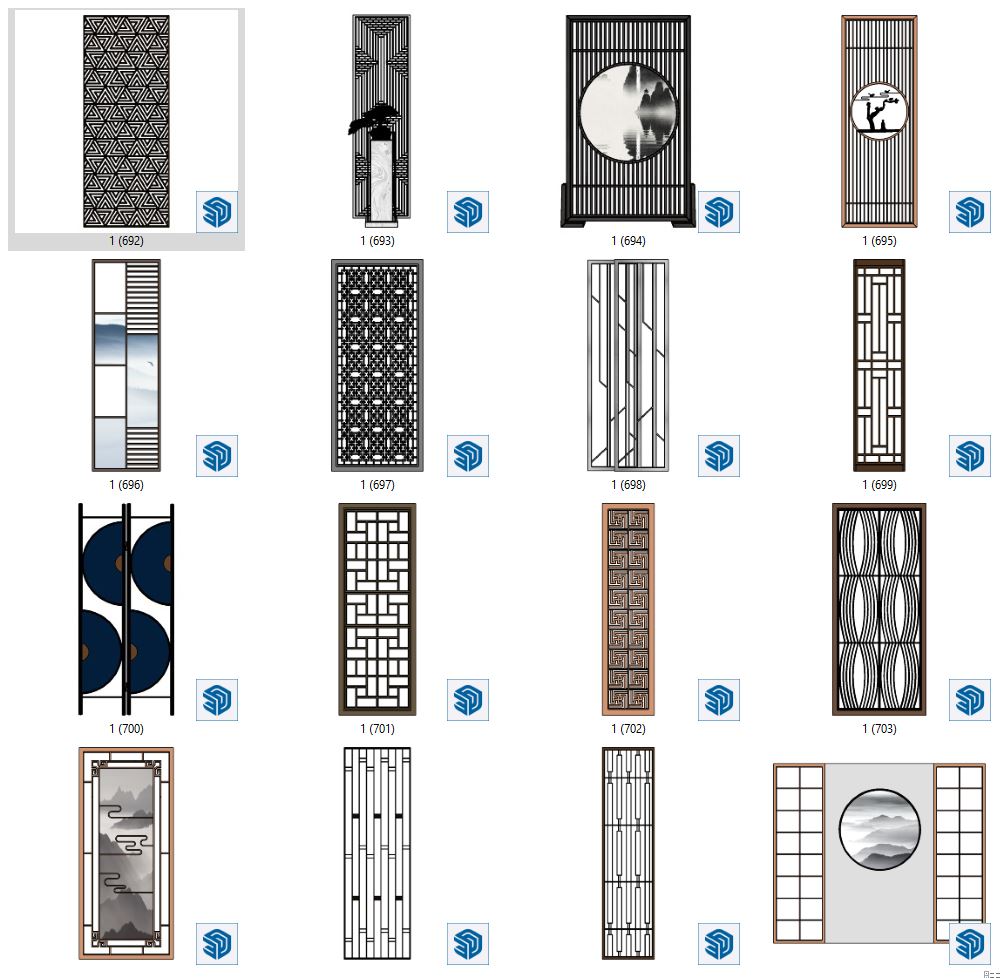 1 (692)

1 (693)

1 (694)

1 (695)

1 (696)

1 (697)

1 (698)

1 (699)

1 (700)

1 (701)

1 (702)

1 (703)